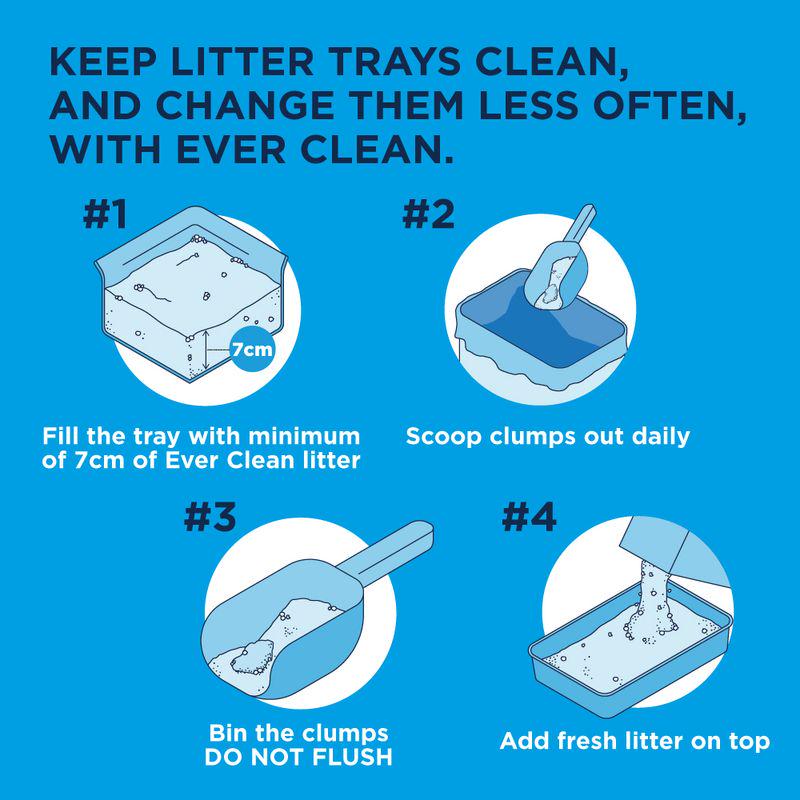 KEEP LITTER TRAYS CLEAN, AND CHANGE THEM LESS OFTEN, WITH EVER CLEAN.

#1

7cm

Fill the tray with minimum of 7cm of Ever Clean litter

#2

Scoop clumps out daily

#3

Bin the clumps
DO NOT FLUSH

#4

Add fresh litter on top