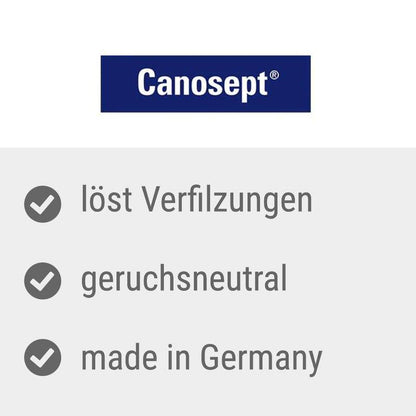 Canosept®

✓ löst Verfilzungen

✓ geruchsneutral

✓ made in Germany