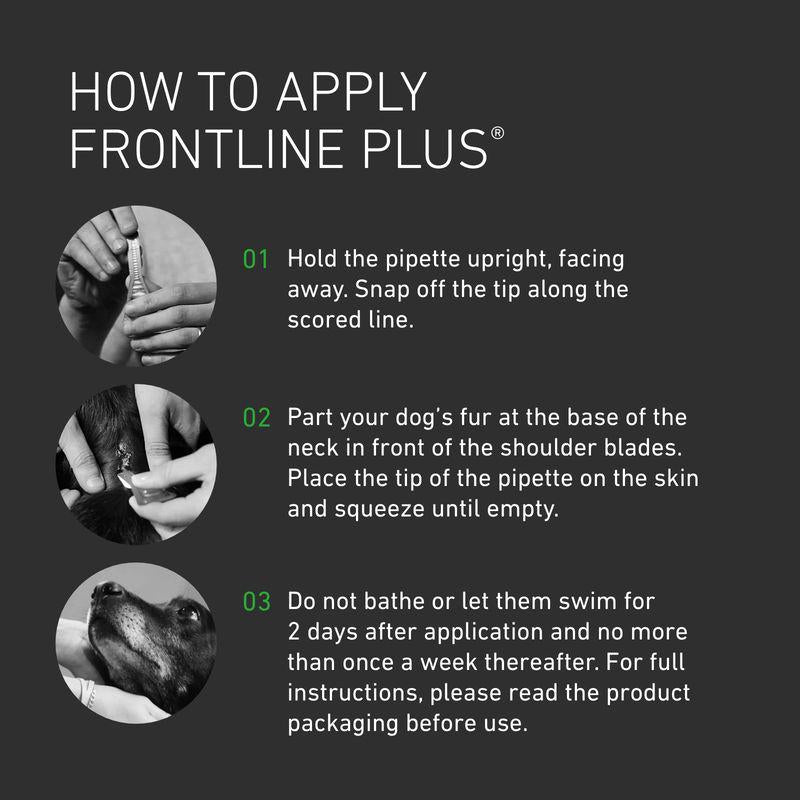 HOW TO APPLY FRONTLINE PLUS®

01 Hold the pipette upright, facing away. Snap off the tip along the scored line.

02 Part your dog's fur at the base of the neck in front of the shoulder blades. Place the tip of the pipette on the skin and squeeze until empty.

03 Do not bathe or let them swim for 2 days after application and no more than once a week thereafter. For full instructions, please read the product packaging before use.