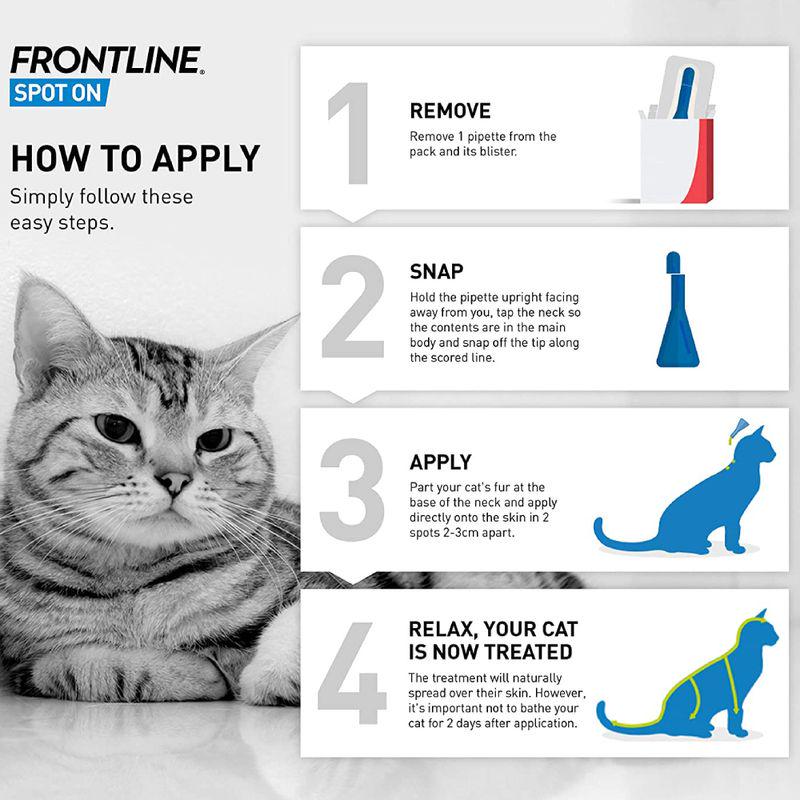 FRONTLINE®
SPOT ON

HOW TO APPLY
Simply follow these easy steps.

1
REMOVE
Remove 1 pipette from the pack and its blister.

2
SNAP
Hold the pipette upright facing away from you, tap the neck so the contents are in the main body and snap off the tip along the scored line.

3
APPLY
Part your cat's fur at the base of the neck and apply directly onto the skin in 2 spots 2-3cm apart.

4
RELAX, YOUR CAT IS NOW TREATED
The treatment will naturally spread over their skin. However, it's important not to bathe your cat for 2 days after application.