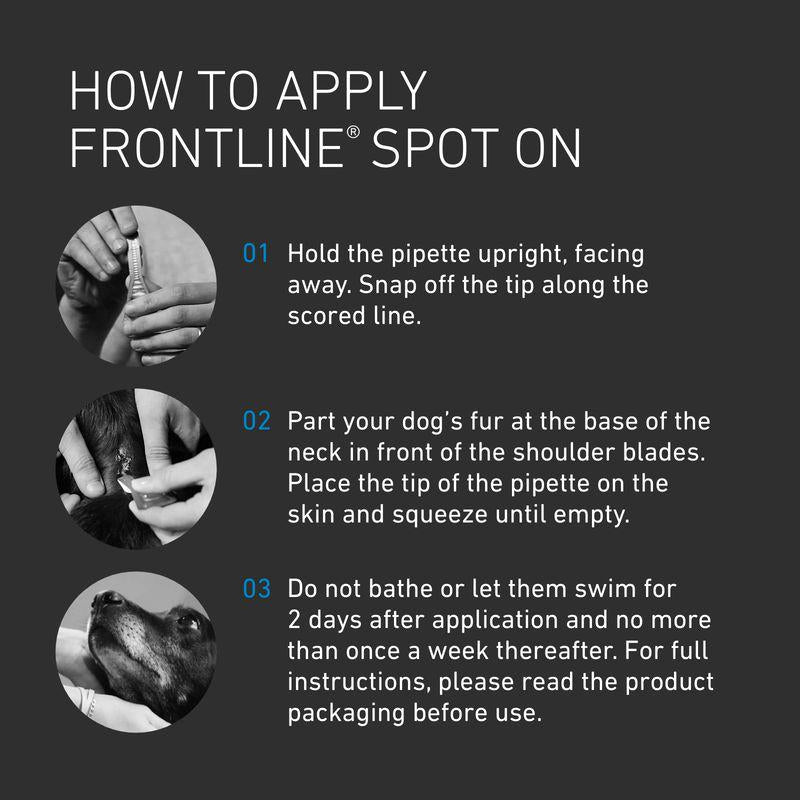 HOW TO APPLY FRONTLINE® SPOT ON

01 Hold the pipette upright, facing away. Snap off the tip along the scored line.

02 Part your dog's fur at the base of the neck in front of the shoulder blades. Place the tip of the pipette on the skin and squeeze until empty.

03 Do not bathe or let them swim for 2 days after application and no more than once a week thereafter. For full instructions, please read the product packaging before use.