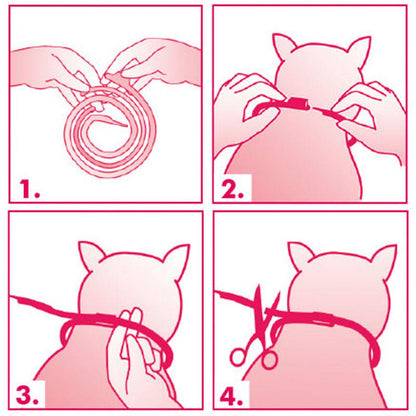 1.

2.

3.

4.