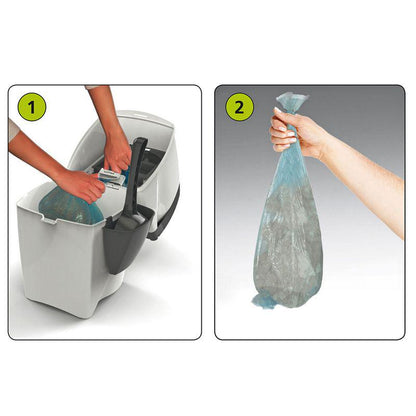 1

2