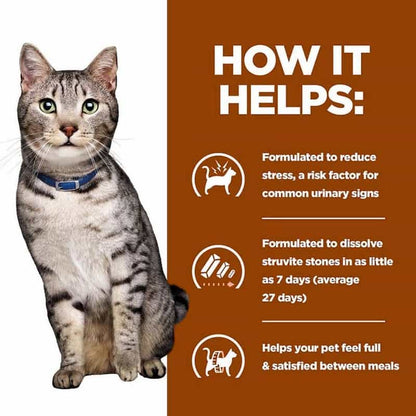 HOW IT HELPS:

Formulated to reduce stress, a risk factor for common urinary signs

Formulated to dissolve struvite stones in as little as 7 days (average 27 days)

Helps your pet feel full & satisfied between meals